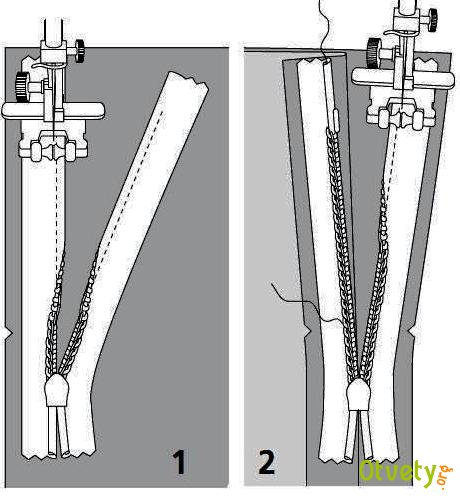 1

2

Otvety.org