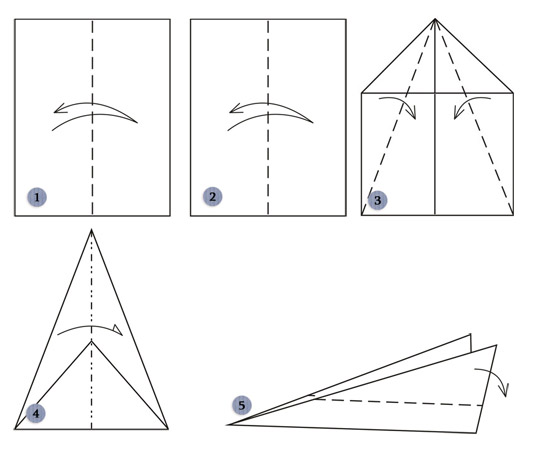 1

2

3

4

5