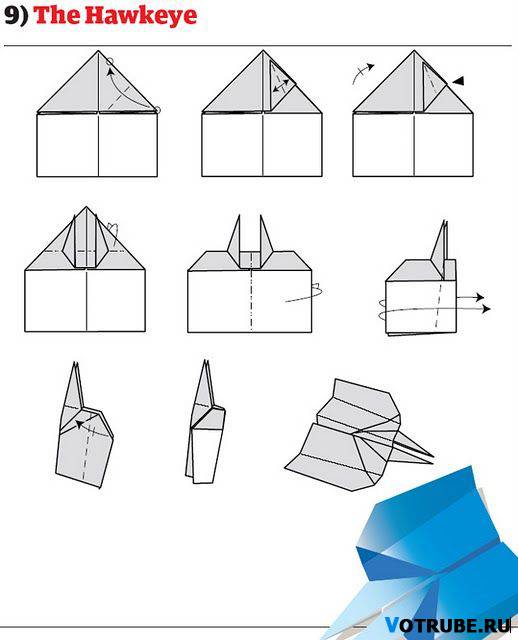 9) The Hawkeye

VOTRUBE.RU