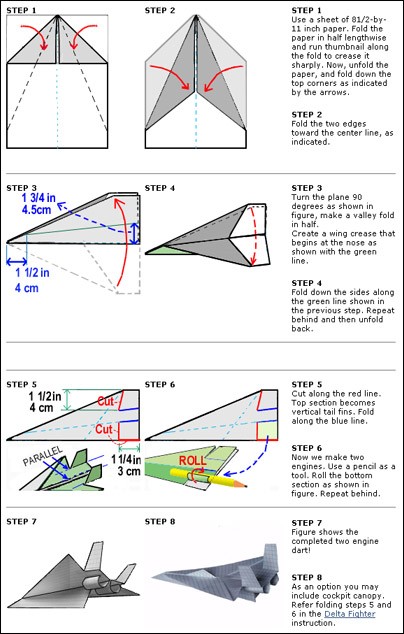 STEP 1

STEP 2

STEP 1
Use a sheet of 81/2-by-11 inch paper. Fold the paper in half lengthwise and run thumbnail along the fold to crease it sharply. Now, unfold the paper, and fold down the top corners as indicated by the arrows.

STEP 2
Fold the two edges toward the center line, as indicated.

STEP 3

1 3/4 in
4.5cm

1 1/2 in
4 cm

STEP 4

STEP 3
Turn the plane 90 degrees as shown in figure, make a valley fold in half.
Create a wing crease that begins at the nose as shown with the green line.

STEP 4
Fold down the sides along the green line shown in the previous step. Repeat behind and then unfold back.

STEP 5

1 1/2in
4 cm

Cut

Cut

PARALLEL

1 1/4in
3 cm

STEP 6

ROLL

STEP 5
Cut along the red line. Top section becomes vertical tail fins. Fold along the blue line.

STEP 6
Now we make two engines. Use a pencil as a tool. Roll the bottom section as shown in figure. Repeat behind.

STEP 7

STEP 8

STEP 7
Figure shows the completed two engine dart!

STEP 8
As an option you may include cockpit canopy. Refer folding steps 5 and 6 in the Delta Fighter instruction.